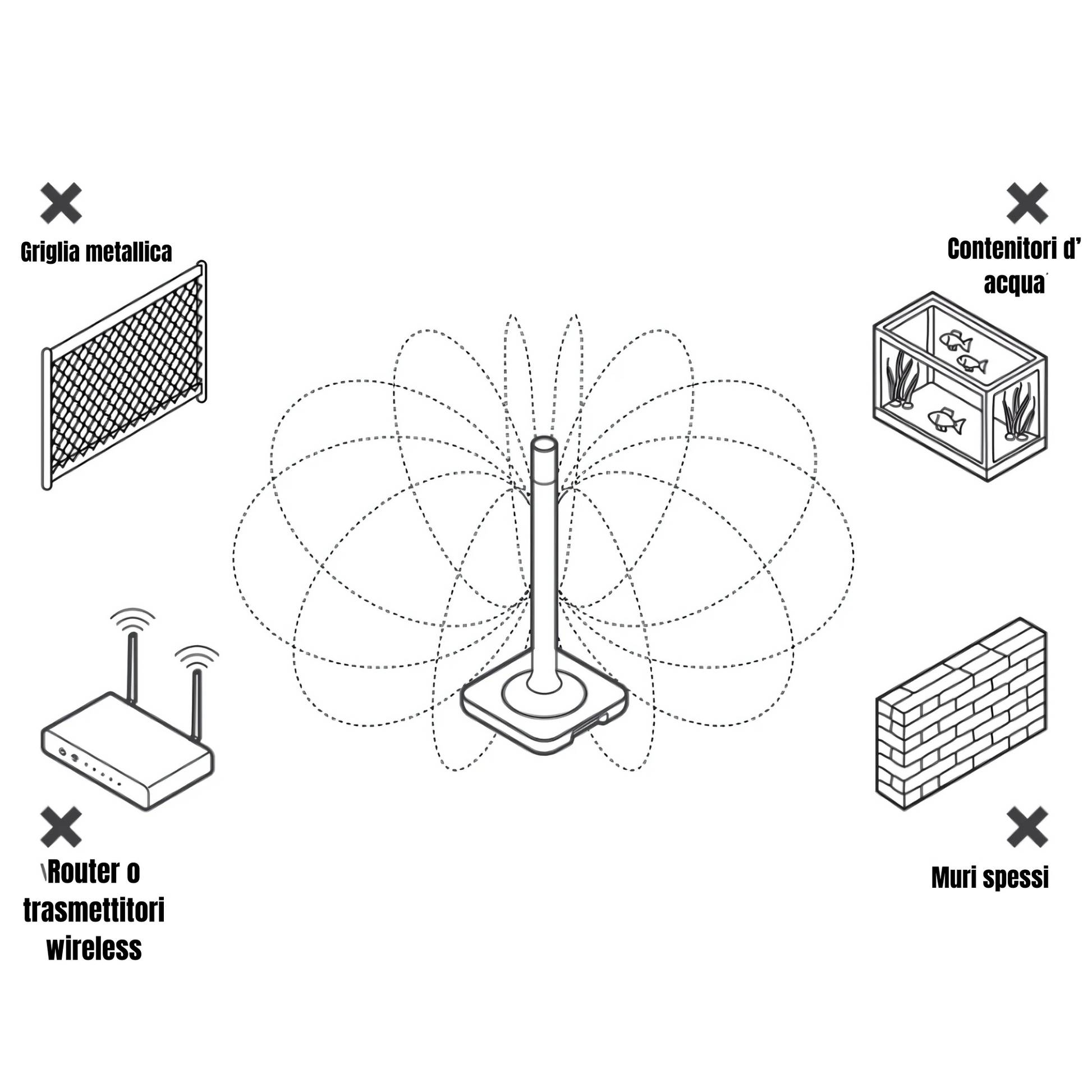 Griglia metallica

Contenitori d' acqua

Router o trasmettitori wireless

Muri spessi